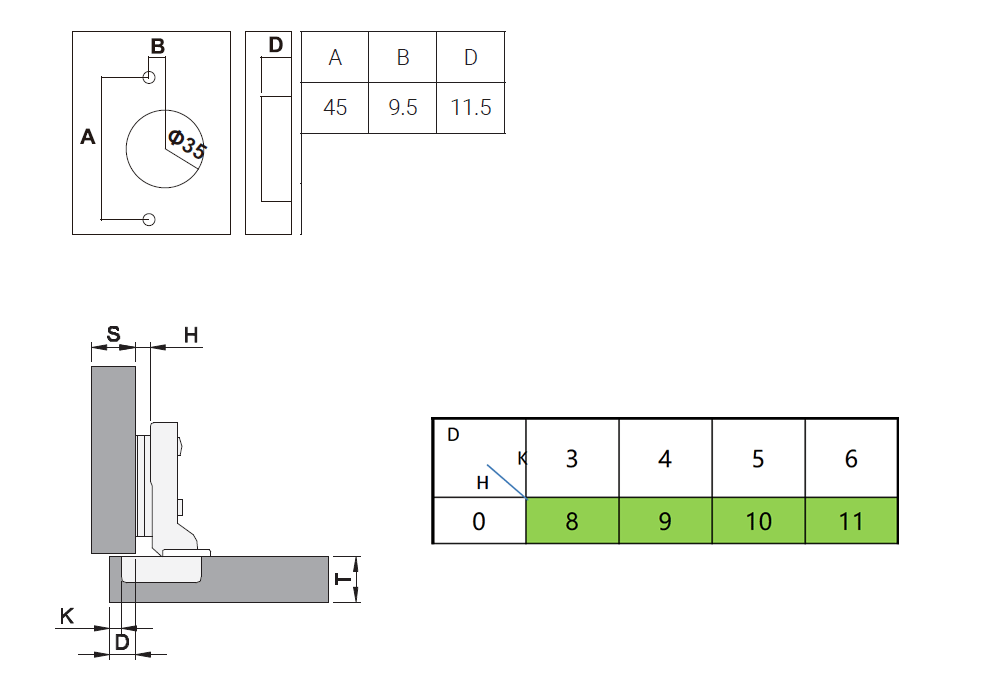 B

A

Φ35

D

| A | B | D |
|---|---|---|
| 45 | 9.5 | 11.5 |

S H

T

K

D

| D K H | 3 | 4 | 5 | 6 |
|---|---|---|---|---|
| 0 | 8 | 9 | 10 | 11 |